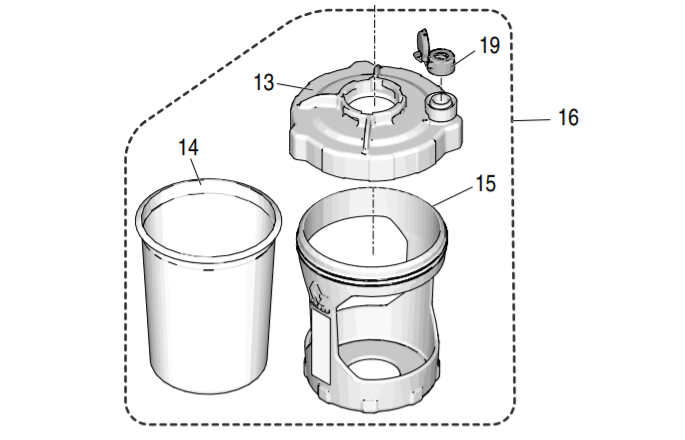 19
13
16
14
15